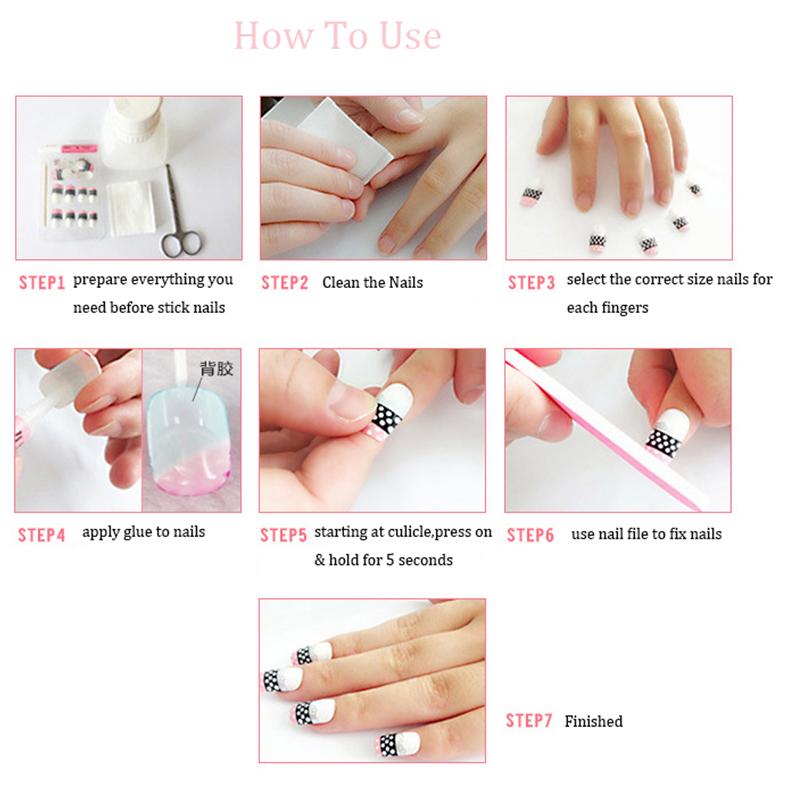 How To Use

STEP1 prepare everything you need before stick nails

STEP2 Clean the Nails

STEP3 select the correct size nails for each fingers

背胶

STEP4 apply glue to nails

STEP5 starting at culicle,press on & hold for 5 seconds

STEP6 use nail file to fix nails

STEP7 Finished