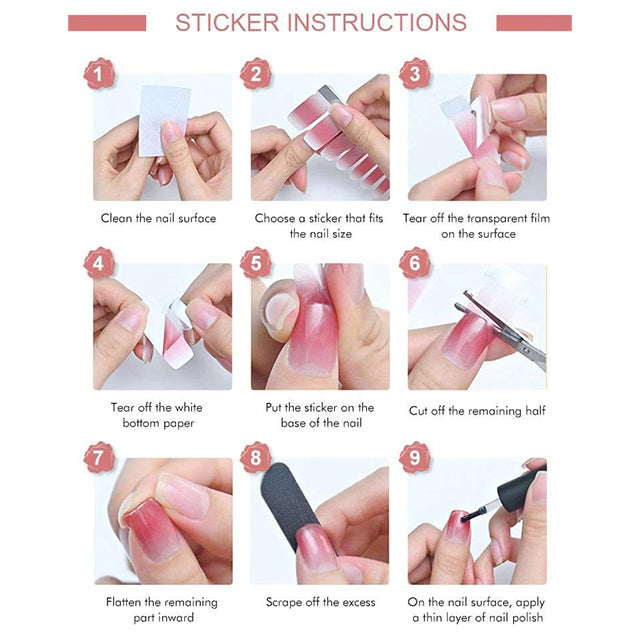 STICKER INSTRUCTIONS

1

Clean the nail surface

2

Choose a sticker that fits the nail size

3

Tear off the transparent film on the surface

4

Tear off the white bottom paper

5

Put the sticker on the base of the nail

6

Cut off the remaining half

7

Flatten the remaining part inward

8

Scrape off the excess

9

On the nail surface, apply a thin layer of nail polish